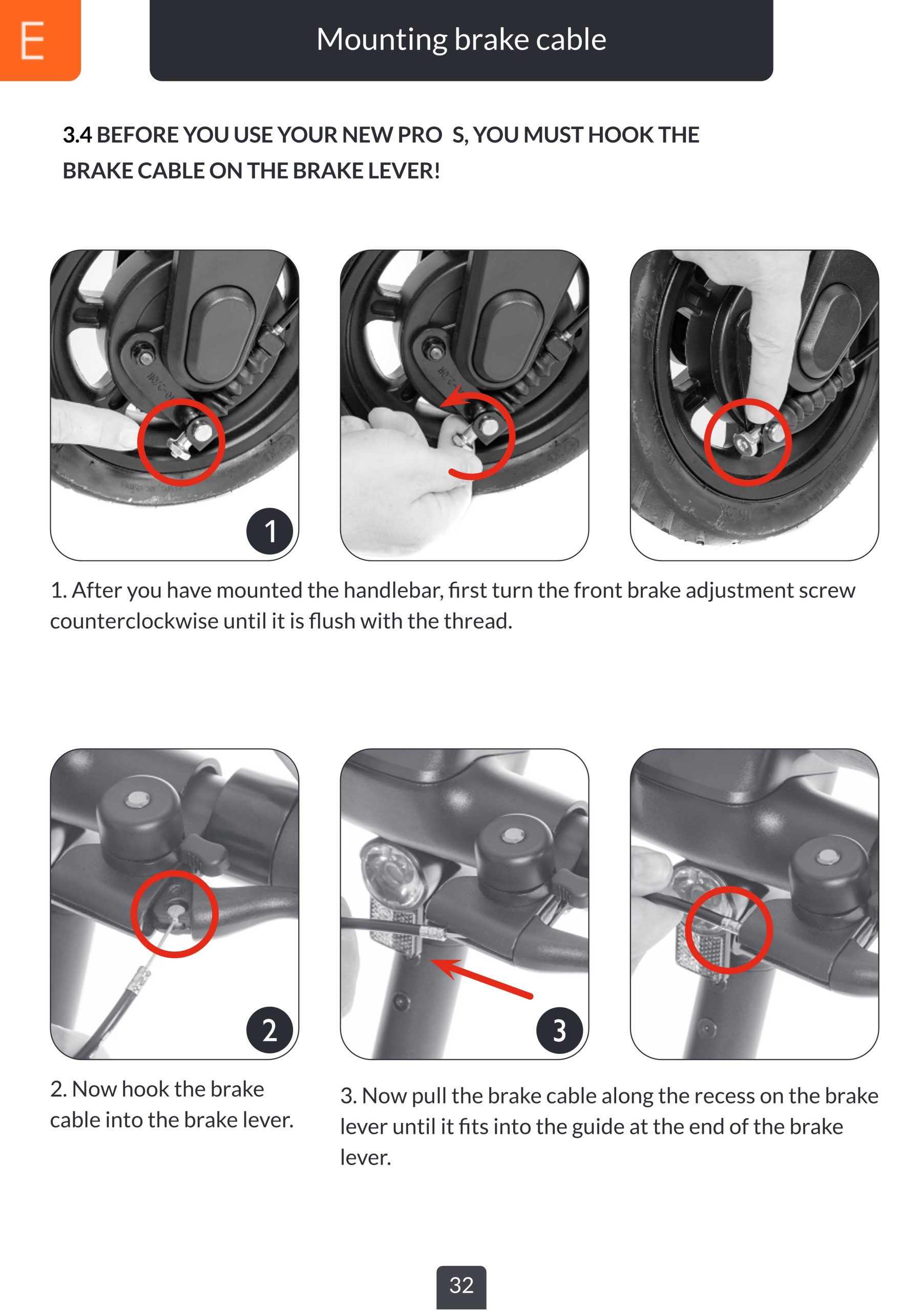 E

Mounting brake cable

3.4 BEFORE YOU USE YOUR NEW PRO S, YOU MUST HOOK THE BRAKE CABLE ON THE BRAKE LEVER!

1

1. After you have mounted the handlebar, first turn the front brake adjustment screw counterclockwise until it is flush with the thread.

2

3

2. Now hook the brake cable into the brake lever.

3. Now pull the brake cable along the recess on the brake lever until it fits into the guide at the end of the brake lever.

32