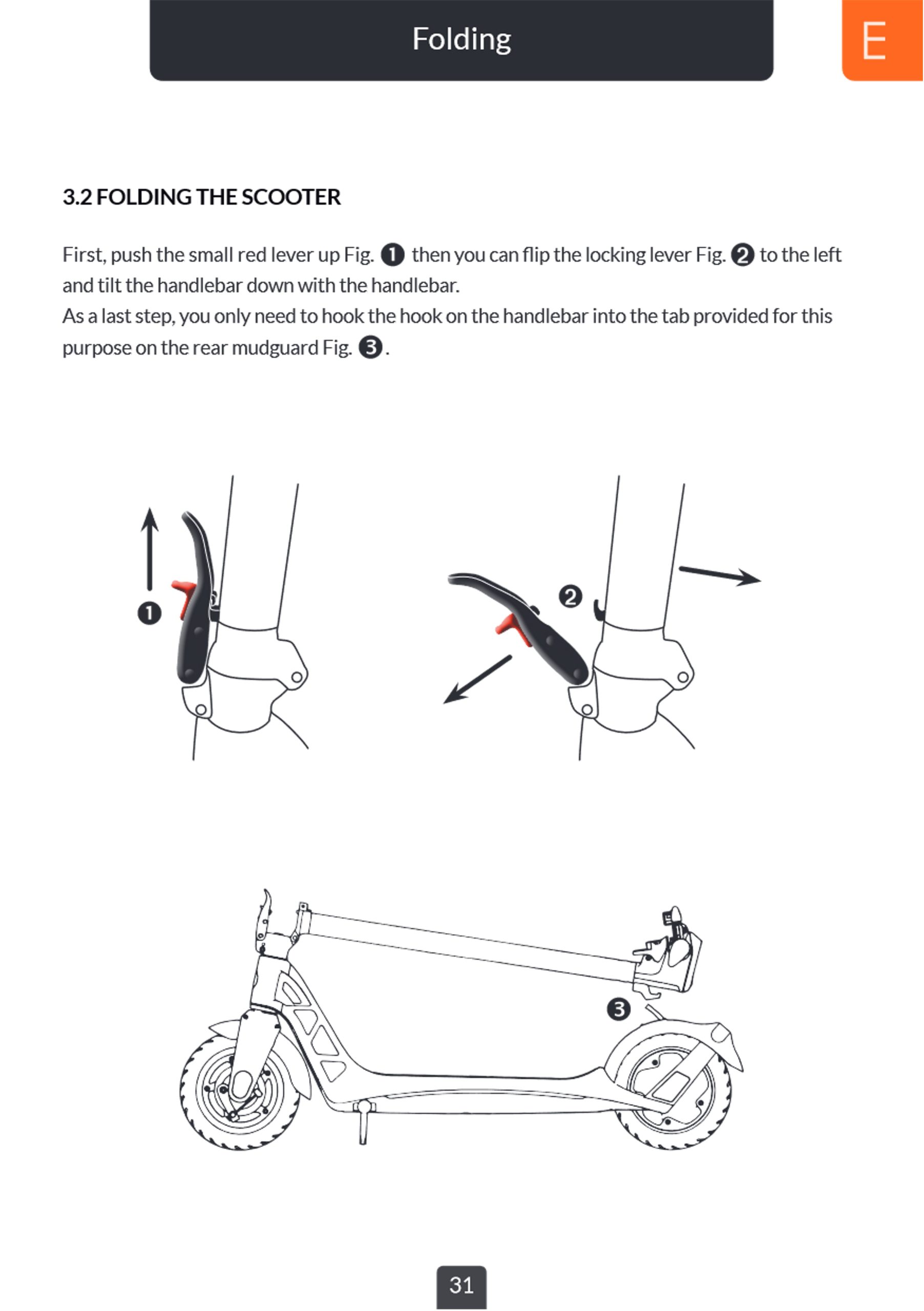 Folding

E

3.2 FOLDING THE SCOOTER

First, push the small red lever up Fig. ❶ then you can flip the locking lever Fig. ❷ to the left and tilt the handlebar down with the handlebar.
As a last step, you only need to hook the hook on the handlebar into the tab provided for this purpose on the rear mudguard Fig. ❸.

❶

❷

❸

31