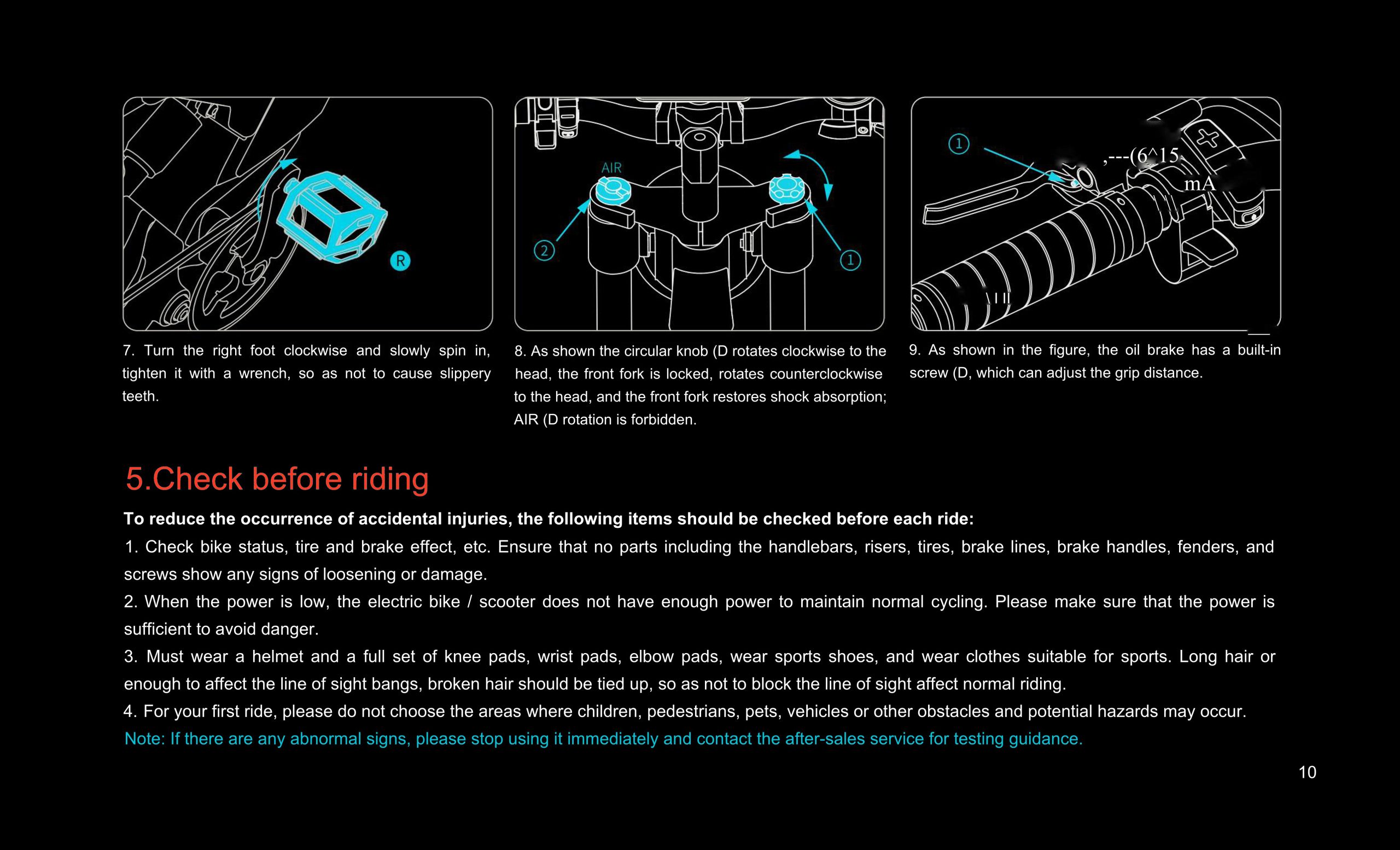 R

AIR

2

1

1

,---(6^15

mA

7. Turn the right foot clockwise and slowly spin in, tighten it with a wrench, so as not to cause slippery teeth.

8. As shown the circular knob (D rotates clockwise to the head, the front fork is locked, rotates counterclockwise to the head, and the front fork restores shock absorption; AIR (D rotation is forbidden.

9. As shown in the figure, the oil brake has a built-in screw (D, which can adjust the grip distance.

5.Check before riding

To reduce the occurrence of accidental injuries, the following items should be checked before each ride:

1. Check bike status, tire and brake effect, etc. Ensure that no parts including the handlebars, risers, tires, brake lines, brake handles, fenders, and screws show any signs of loosening or damage.

2. When the power is low, the electric bike / scooter does not have enough power to maintain normal cycling. Please make sure that the power is sufficient to avoid danger.

3. Must wear a helmet and a full set of knee pads, wrist pads, elbow pads, wear sports shoes, and wear clothes suitable for sports. Long hair or enough to affect the line of sight bangs, broken hair should be tied up, so as not to block the line of sight affect normal riding.

4. For your first ride, please do not choose the areas where children, pedestrians, pets, vehicles or other obstacles and potential hazards may occur.

Note: If there are any abnormal signs, please stop using it immediately and contact the after-sales service for testing guidance.

10