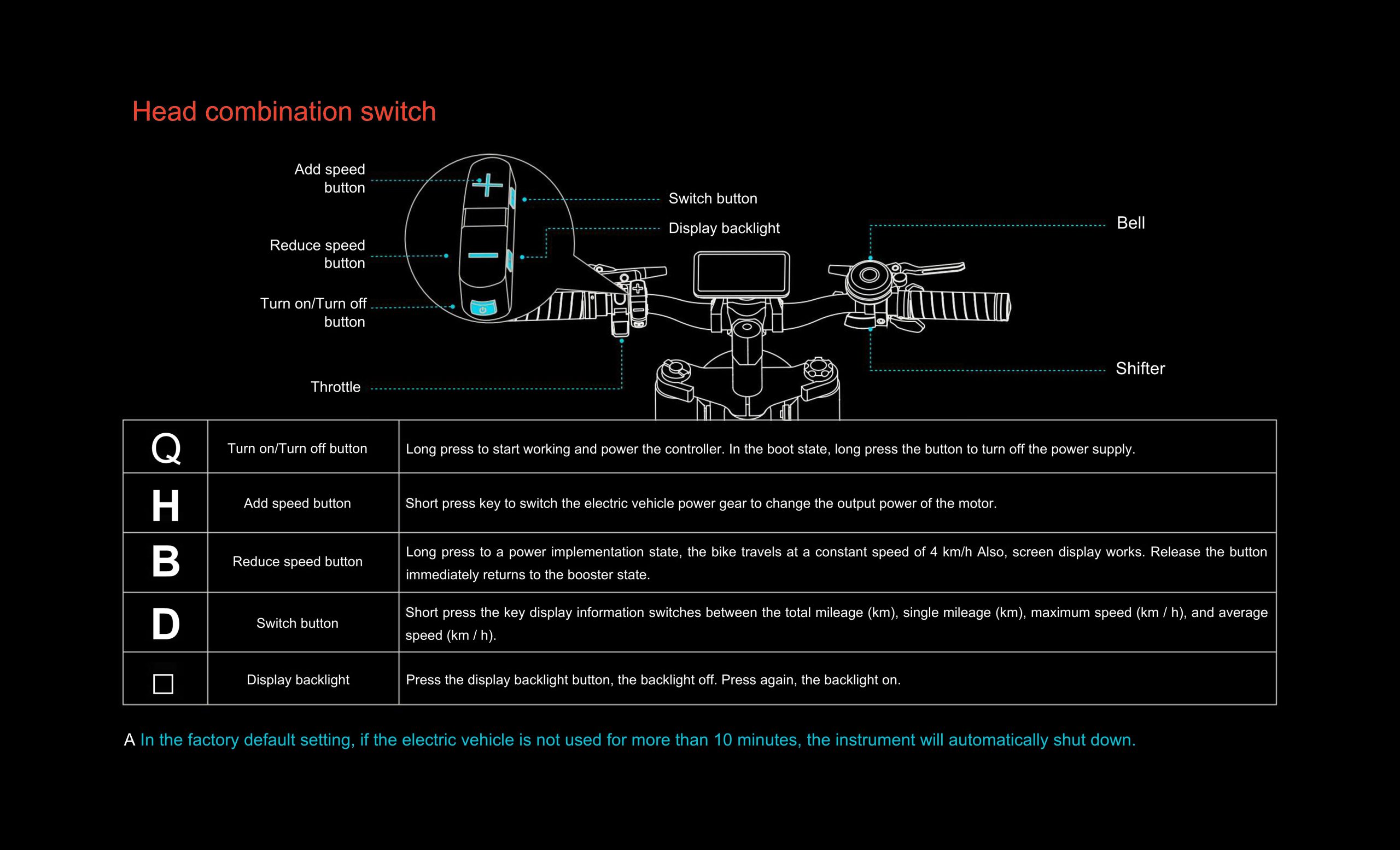 Head combination switch

Add speed button

Reduce speed button

Turn on/Turn off button

Throttle

Switch button

Display backlight

Bell

Shifter

| Q | Turn on/Turn off button | Long press to start working and power the controller. In the boot state, long press the button to turn off the power supply. |
|---|---|---|
| H | Add speed button | Short press key to switch the electric vehicle power gear to change the output power of the motor. |
| B | Reduce speed button | Long press to a power implementation state, the bike travels at a constant speed of 4 km/h Also, screen display works. Release the button immediately returns to the booster state. |
| D | Switch button | Short press the key display information switches between the total mileage (km), single mileage (km), maximum speed (km / h), and average speed (km / h). |
| □ | Display backlight | Press the display backlight button, the backlight off. Press again, the backlight on. |

A In the factory default setting, if the electric vehicle is not used for more than 10 minutes, the instrument will automatically shut down.