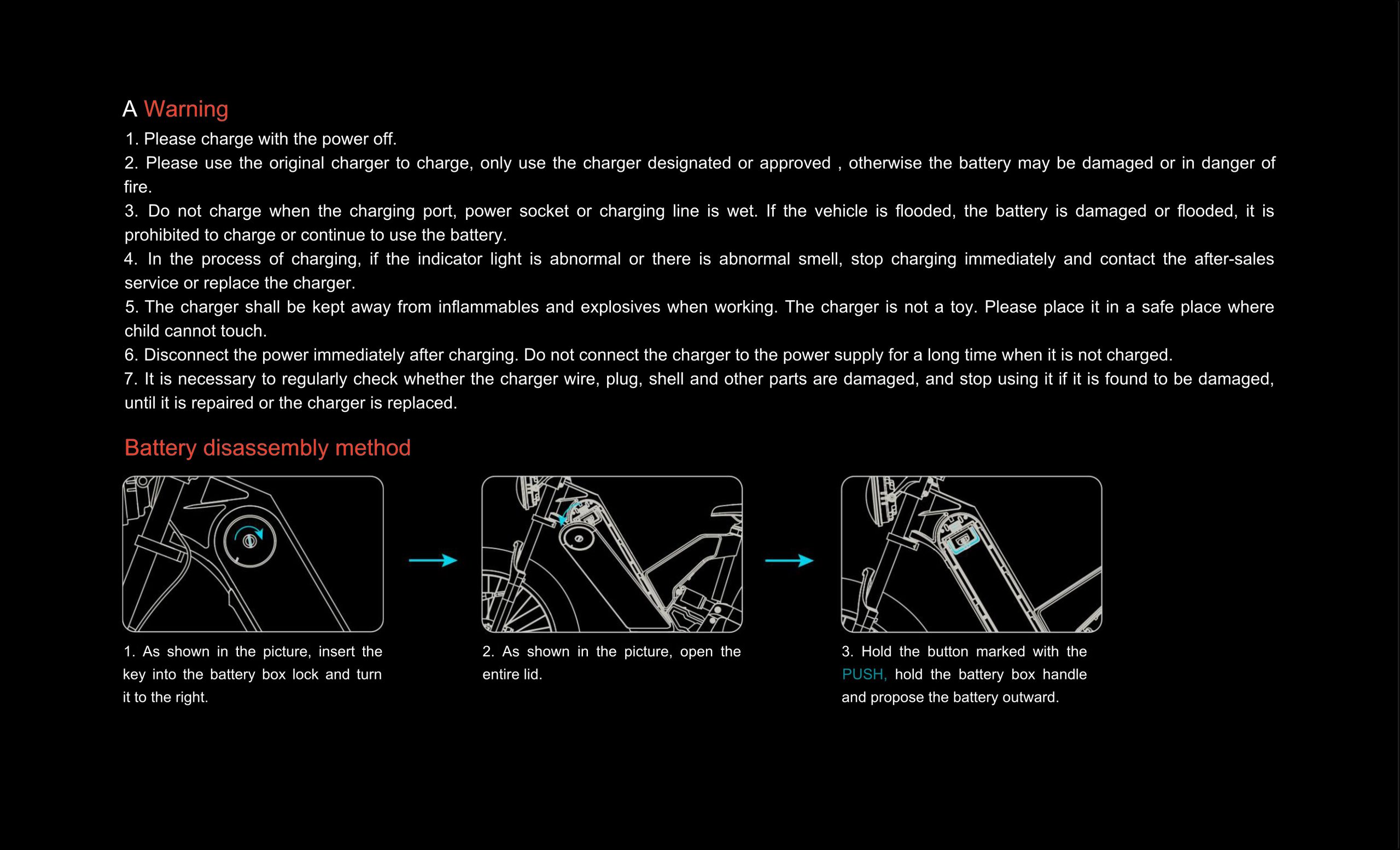 A Warning

1. Please charge with the power off.

2. Please use the original charger to charge, only use the charger designated or approved , otherwise the battery may be damaged or in danger of fire.

3. Do not charge when the charging port, power socket or charging line is wet. If the vehicle is flooded, the battery is damaged or flooded, it is prohibited to charge or continue to use the battery.

4. In the process of charging, if the indicator light is abnormal or there is abnormal smell, stop charging immediately and contact the after-sales service or replace the charger.

5. The charger shall be kept away from inflammables and explosives when working. The charger is not a toy. Please place it in a safe place where child cannot touch.

6. Disconnect the power immediately after charging. Do not connect the charger to the power supply for a long time when it is not charged.

7. It is necessary to regularly check whether the charger wire, plug, shell and other parts are damaged, and stop using it if it is found to be damaged, until it is repaired or the charger is replaced.

Battery disassembly method

1. As shown in the picture, insert the key into the battery box lock and turn it to the right.

2. As shown in the picture, open the entire lid.

3. Hold the button marked with the PUSH, hold the battery box handle and propose the battery outward.