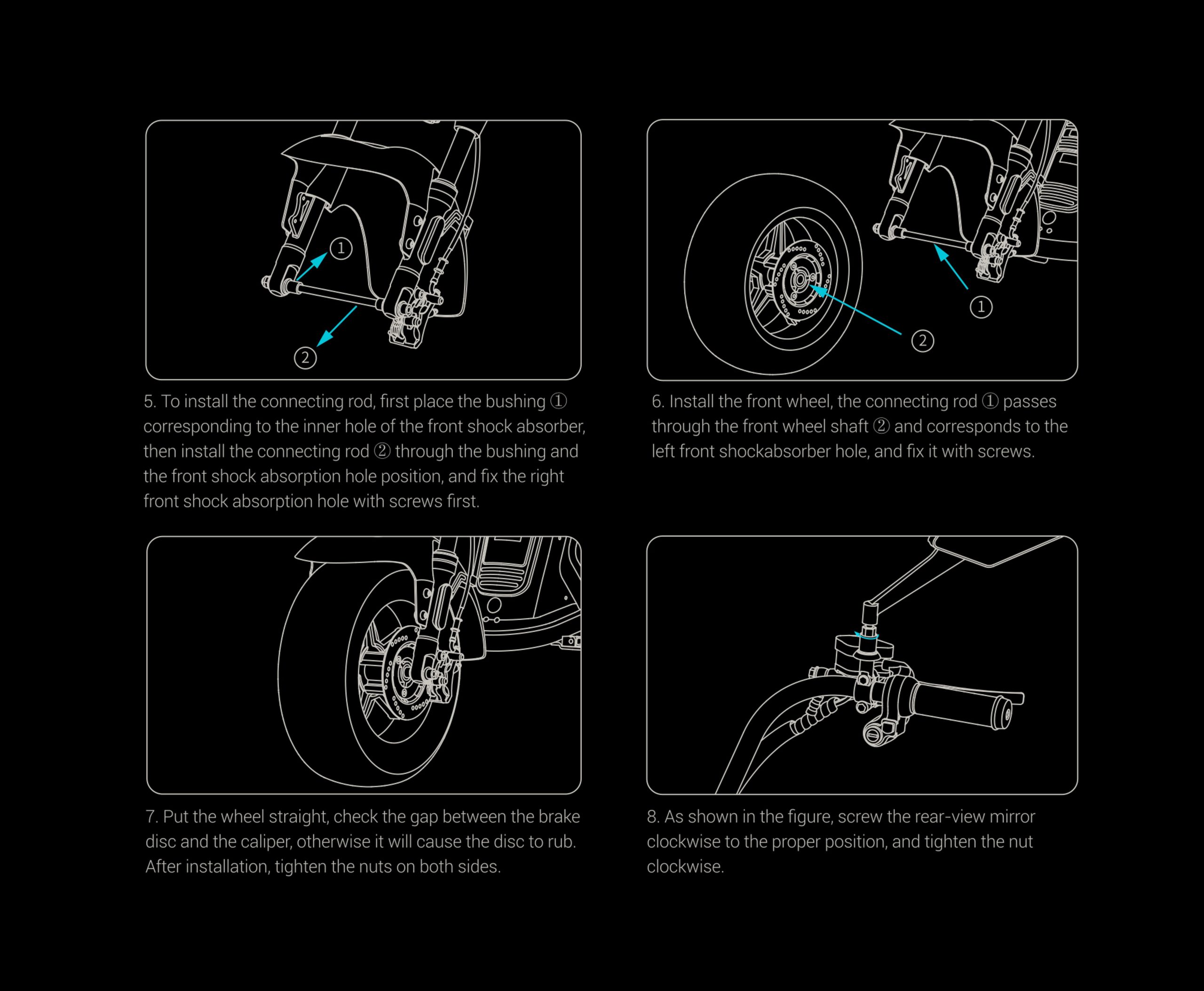 ①

②

5. To install the connecting rod, first place the bushing ① corresponding to the inner hole of the front shock absorber, then install the connecting rod ② through the bushing and the front shock absorption hole position, and fix the right front shock absorption hole with screws first.

①

②

6. Install the front wheel, the connecting rod ① passes through the front wheel shaft ② and corresponds to the left front shockabsorber hole, and fix it with screws.

7. Put the wheel straight, check the gap between the brake disc and the caliper, otherwise it will cause the disc to rub. After installation, tighten the nuts on both sides.

8. As shown in the figure, screw the rear-view mirror clockwise to the proper position, and tighten the nut clockwise.