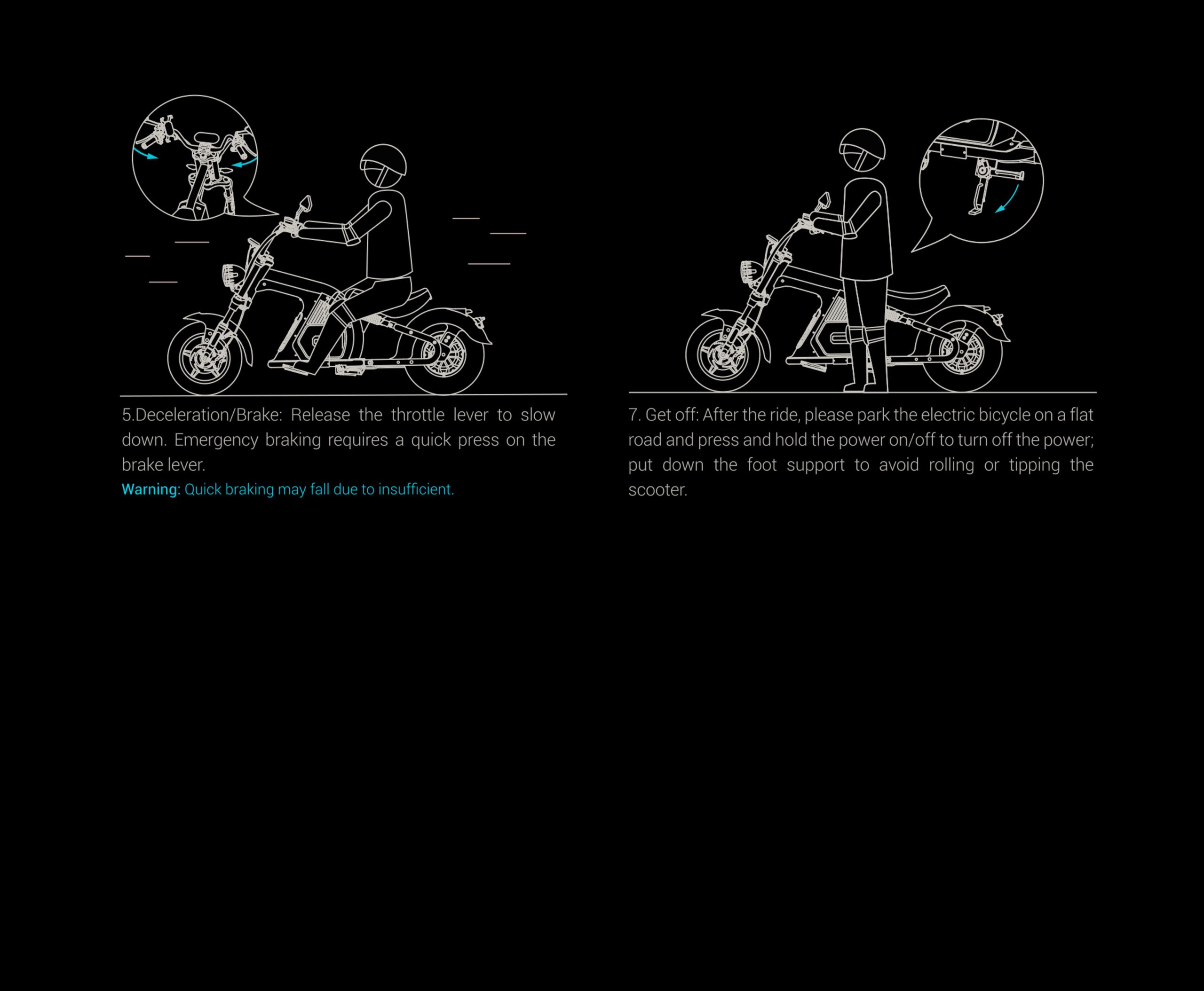 5.Deceleration/Brake: Release the throttle lever to slow down. Emergency braking requires a quick press on the brake lever.

Warning: Quick braking may fall due to insufficient.

7. Get off: After the ride, please park the electric bicycle on a flat road and press and hold the power on/off to turn off the power; put down the foot support to avoid rolling or tipping the scooter.