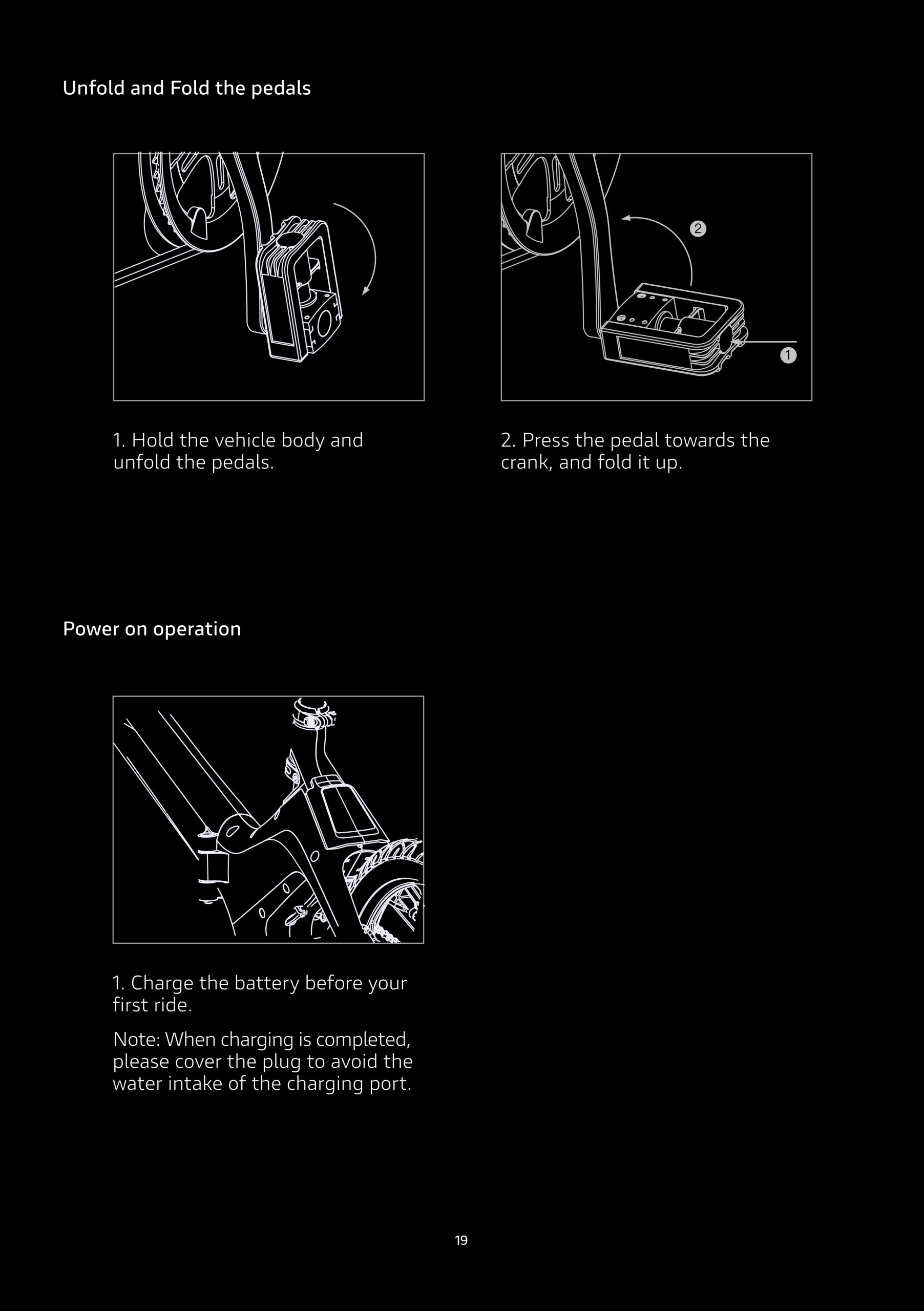 Unfold and Fold the pedals

2

1

1. Hold the vehicle body and unfold the pedals.

2. Press the pedal towards the crank, and fold it up.

Power on operation

1. Charge the battery before your first ride.

Note: When charging is completed, please cover the plug to avoid the water intake of the charging port.

19