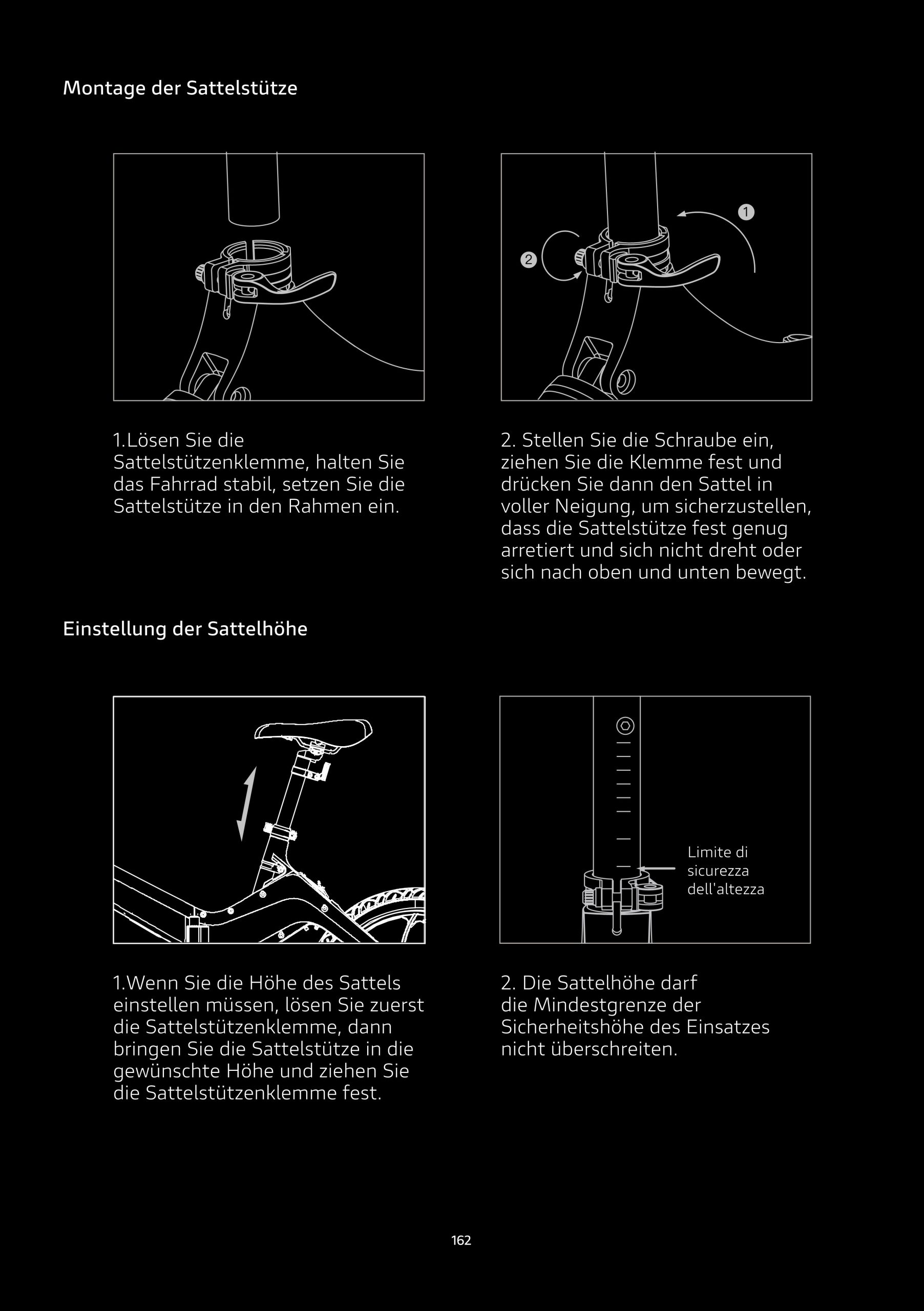 Montage der Sattelstütze

1

2

1.Lösen Sie die Sattelstützenklemme, halten Sie das Fahrrad stabil, setzen Sie die Sattelstütze in den Rahmen ein.

2. Stellen Sie die Schraube ein, ziehen Sie die Klemme fest und drücken Sie dann den Sattel in voller Neigung, um sicherzustellen, dass die Sattelstütze fest genug arretiert und sich nicht dreht oder sich nach oben und unten bewegt.

Einstellung der Sattelhöhe

Limite di sicurezza dell'altezza

1.Wenn Sie die Höhe des Sattels einstellen müssen, lösen Sie zuerst die Sattelstützenklemme, dann bringen Sie die Sattelstütze in die gewünschte Höhe und ziehen Sie die Sattelstützenklemme fest.

2. Die Sattelhöhe darf die Mindestgrenze der Sicherheitshöhe des Einsatzes nicht überschreiten.

162