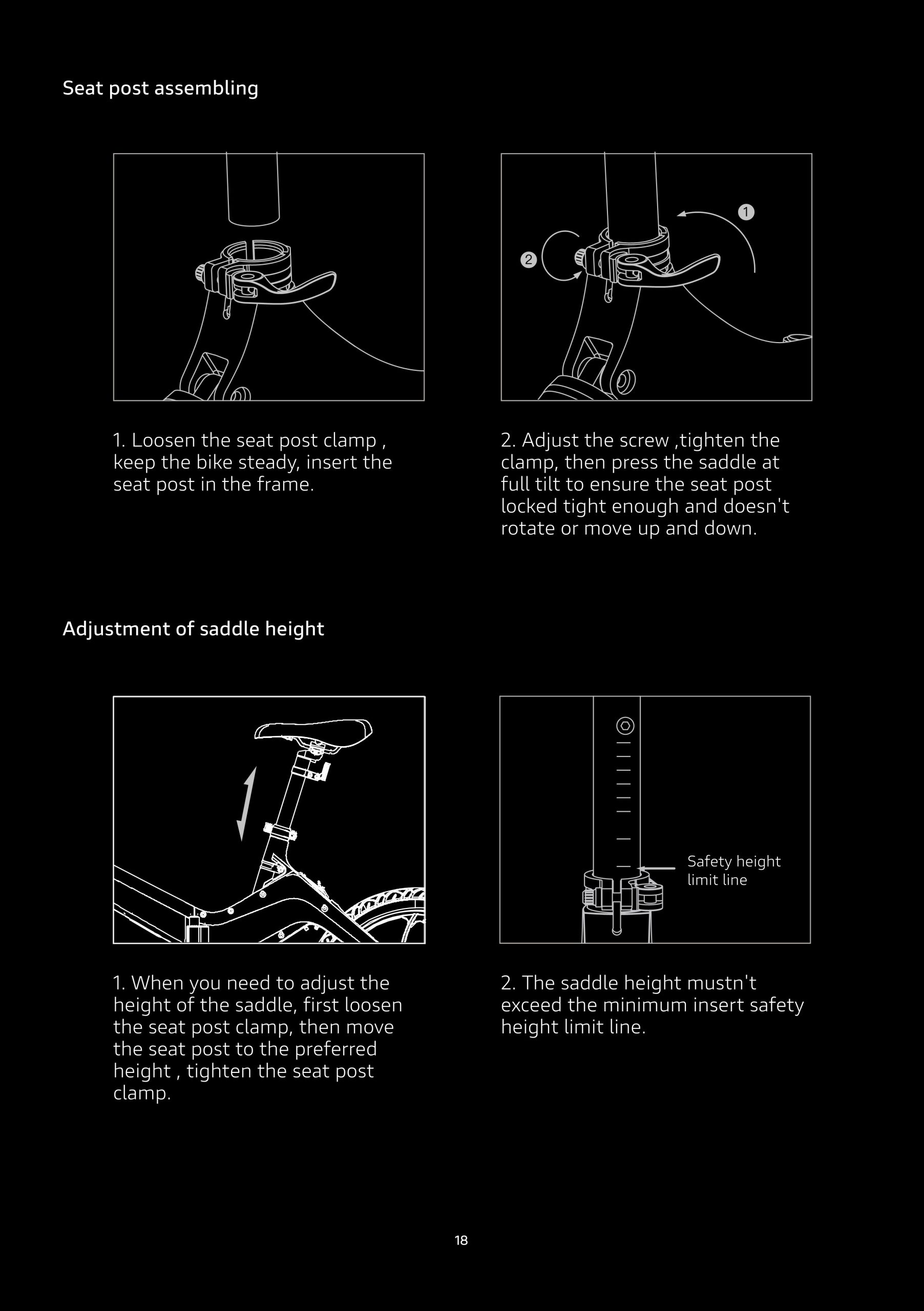 Seat post assembling

1

2

1. Loosen the seat post clamp , keep the bike steady, insert the seat post in the frame.

2. Adjust the screw ,tighten the clamp, then press the saddle at full tilt to ensure the seat post locked tight enough and doesn't rotate or move up and down.

Adjustment of saddle height

Safety height limit line

1. When you need to adjust the height of the saddle, first loosen the seat post clamp, then move the seat post to the preferred height , tighten the seat post clamp.

2. The saddle height mustn't exceed the minimum insert safety height limit line.

18