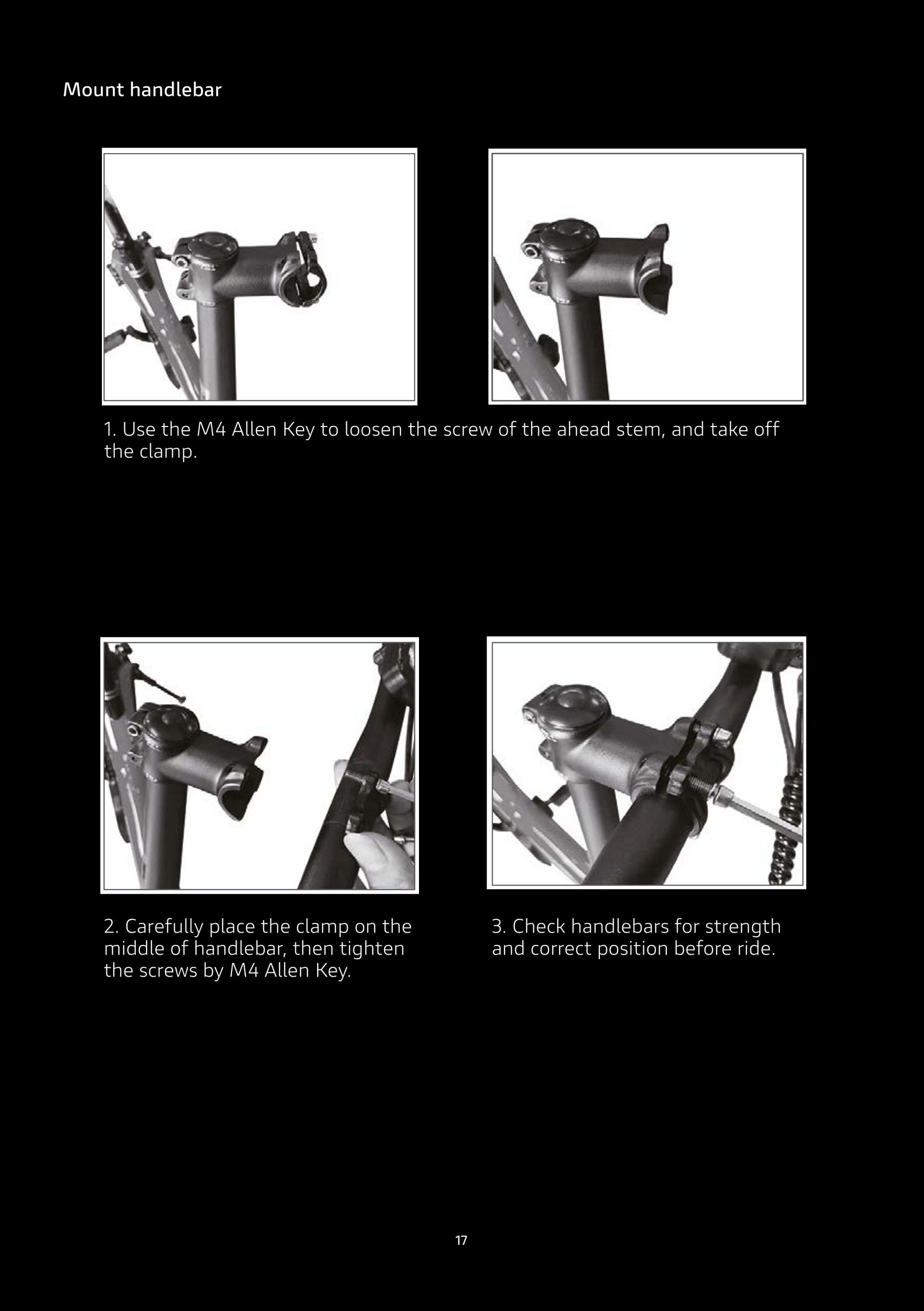 Mount handlebar

1. Use the M4 Allen Key to loosen the screw of the ahead stem, and take off the clamp.

2. Carefully place the clamp on the middle of handlebar, then tighten the screws by M4 Allen Key.

3. Check handlebars for strength and correct position before ride.

17