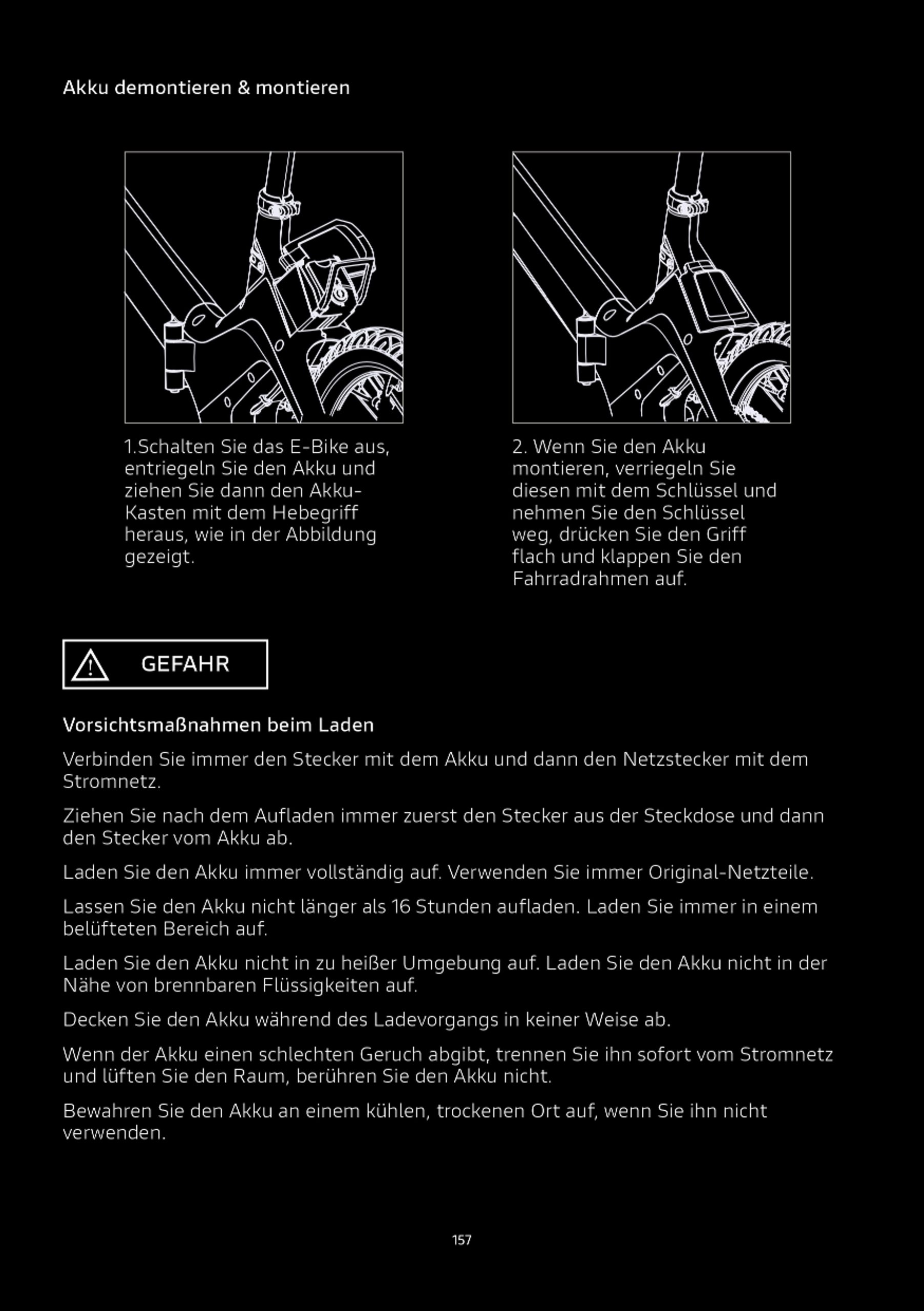 Akku demontieren & montieren

1.Schalten Sie das E-Bike aus, entriegeln Sie den Akku und ziehen Sie dann den Akku-Kasten mit dem Hebegriff heraus, wie in der Abbildung gezeigt.

2. Wenn Sie den Akku montieren, verriegeln Sie diesen mit dem Schlüssel und nehmen Sie den Schlüssel weg, drücken Sie den Griff flach und klappen Sie den Fahrradrahmen auf.

GEFAHR

Vorsichtsmaßnahmen beim Laden

Verbinden Sie immer den Stecker mit dem Akku und dann den Netzstecker mit dem Stromnetz.

Ziehen Sie nach dem Aufladen immer zuerst den Stecker aus der Steckdose und dann den Stecker vom Akku ab.

Laden Sie den Akku immer vollständig auf. Verwenden Sie immer Original-Netzteile.

Lassen Sie den Akku nicht länger als 16 Stunden aufladen. Laden Sie immer in einem belüfteten Bereich auf.

Laden Sie den Akku nicht in zu heißer Umgebung auf. Laden Sie den Akku nicht in der Nähe von brennbaren Flüssigkeiten auf.

Decken Sie den Akku während des Ladevorgangs in keiner Weise ab.

Wenn der Akku einen schlechten Geruch abgibt, trennen Sie ihn sofort vom Stromnetz und lüften Sie den Raum, berühren Sie den Akku nicht.

Bewahren Sie den Akku an einem kühlen, trockenen Ort auf, wenn Sie ihn nicht verwenden.

157