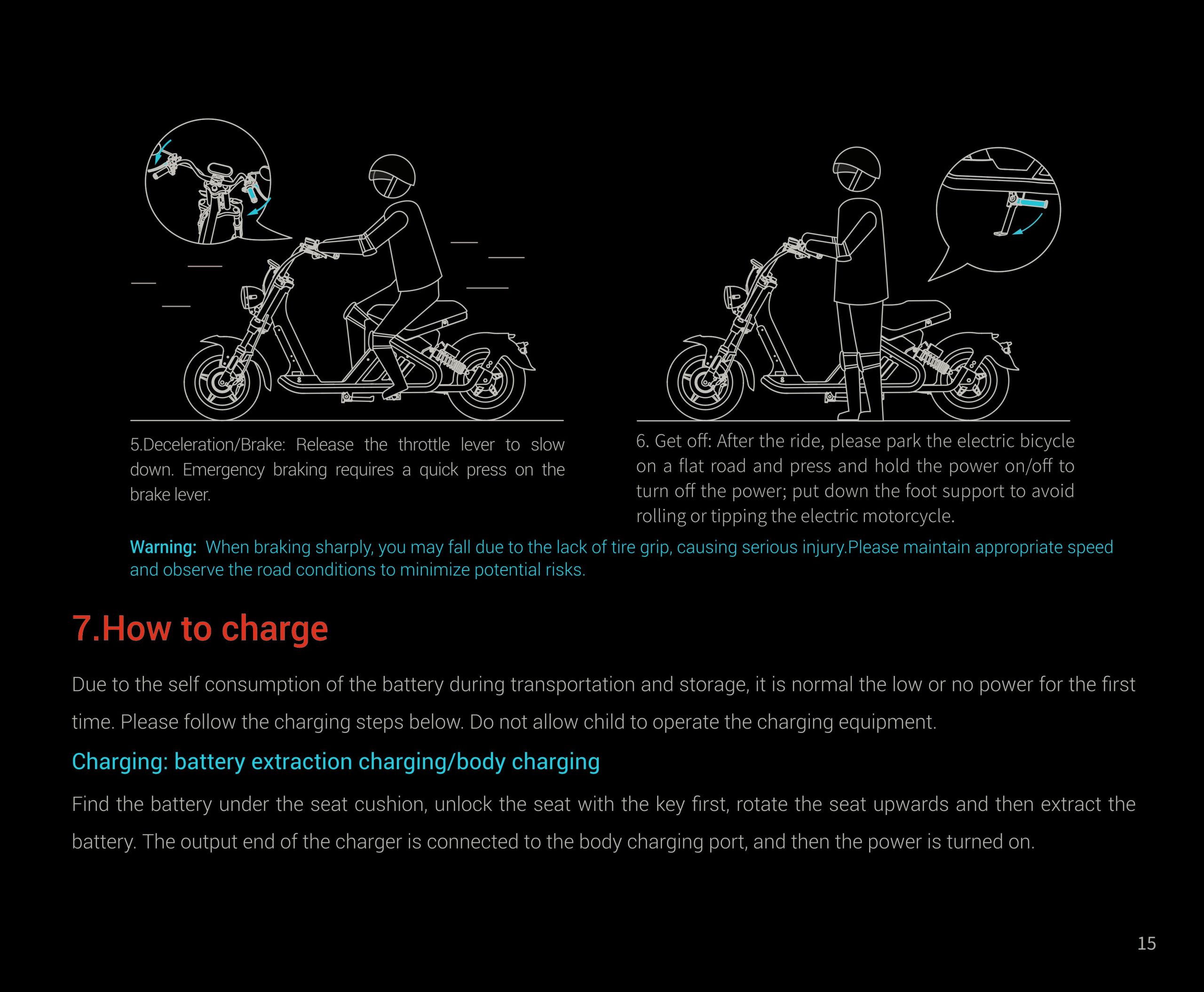 5.Deceleration/Brake: Release the throttle lever to slow down. Emergency braking requires a quick press on the brake lever.

6. Get off: After the ride, please park the electric bicycle on a flat road and press and hold the power on/off to turn off the power; put down the foot support to avoid rolling or tipping the electric motorcycle.

Warning: When braking sharply, you may fall due to the lack of tire grip, causing serious injury.Please maintain appropriate speed and observe the road conditions to minimize potential risks.

7.How to charge

Due to the self consumption of the battery during transportation and storage, it is normal the low or no power for the first time. Please follow the charging steps below. Do not allow child to operate the charging equipment.

Charging: battery extraction charging/body charging

Find the battery under the seat cushion, unlock the seat with the key first, rotate the seat upwards and then extract the battery. The output end of the charger is connected to the body charging port, and then the power is turned on.

15