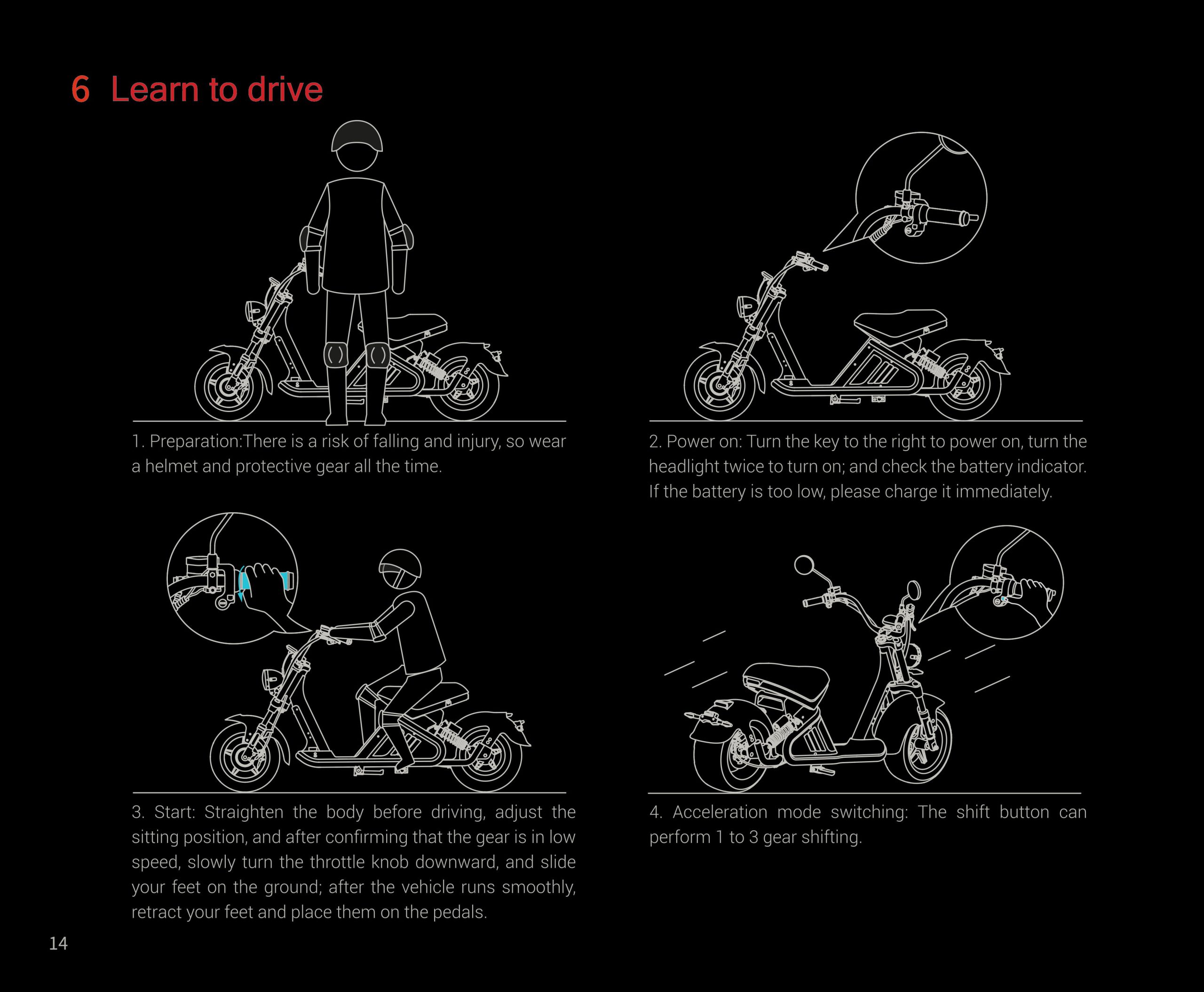 6 Learn to drive

1. Preparation:There is a risk of falling and injury, so wear a helmet and protective gear all the time.

2. Power on: Turn the key to the right to power on, turn the headlight twice to turn on; and check the battery indicator. If the battery is too low, please charge it immediately.

3. Start: Straighten the body before driving, adjust the sitting position, and after confirming that the gear is in low speed, slowly turn the throttle knob downward, and slide your feet on the ground; after the vehicle runs smoothly, retract your feet and place them on the pedals.

4. Acceleration mode switching: The shift button can perform 1 to 3 gear shifting.

14